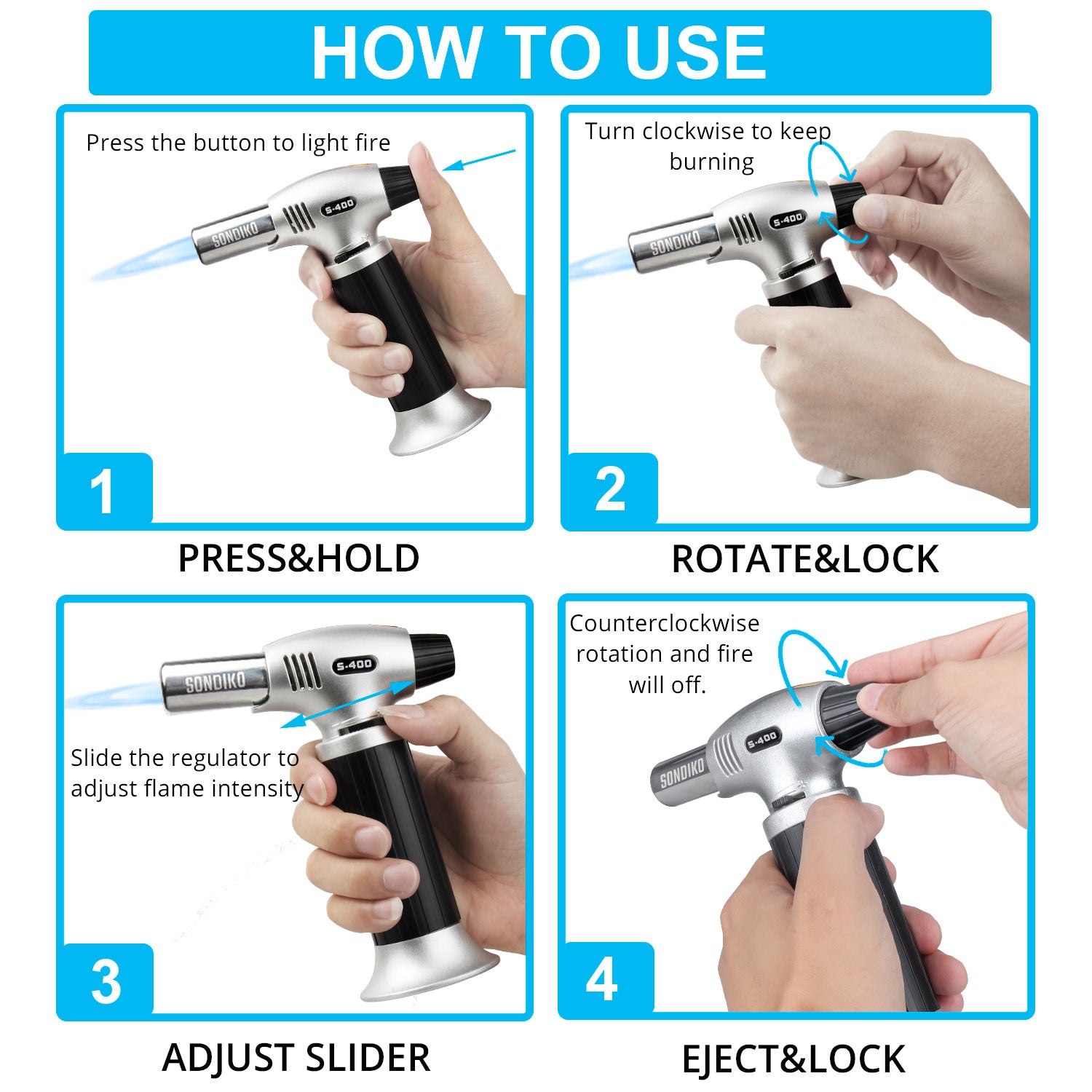 HOW TO USE

Press the button to light fire

S-400

SONDIKO

1

PRESS&HOLD

Turn clockwise to keep burning

S-400

SONDIKO

2

ROTATE&LOCK

S-400

SONDIKO

Slide the regulator to adjust flame intensity

3

ADJUST SLIDER

Counterclockwise rotation and fire will off.

S-400

SONDIKO

4

EJECT&LOCK