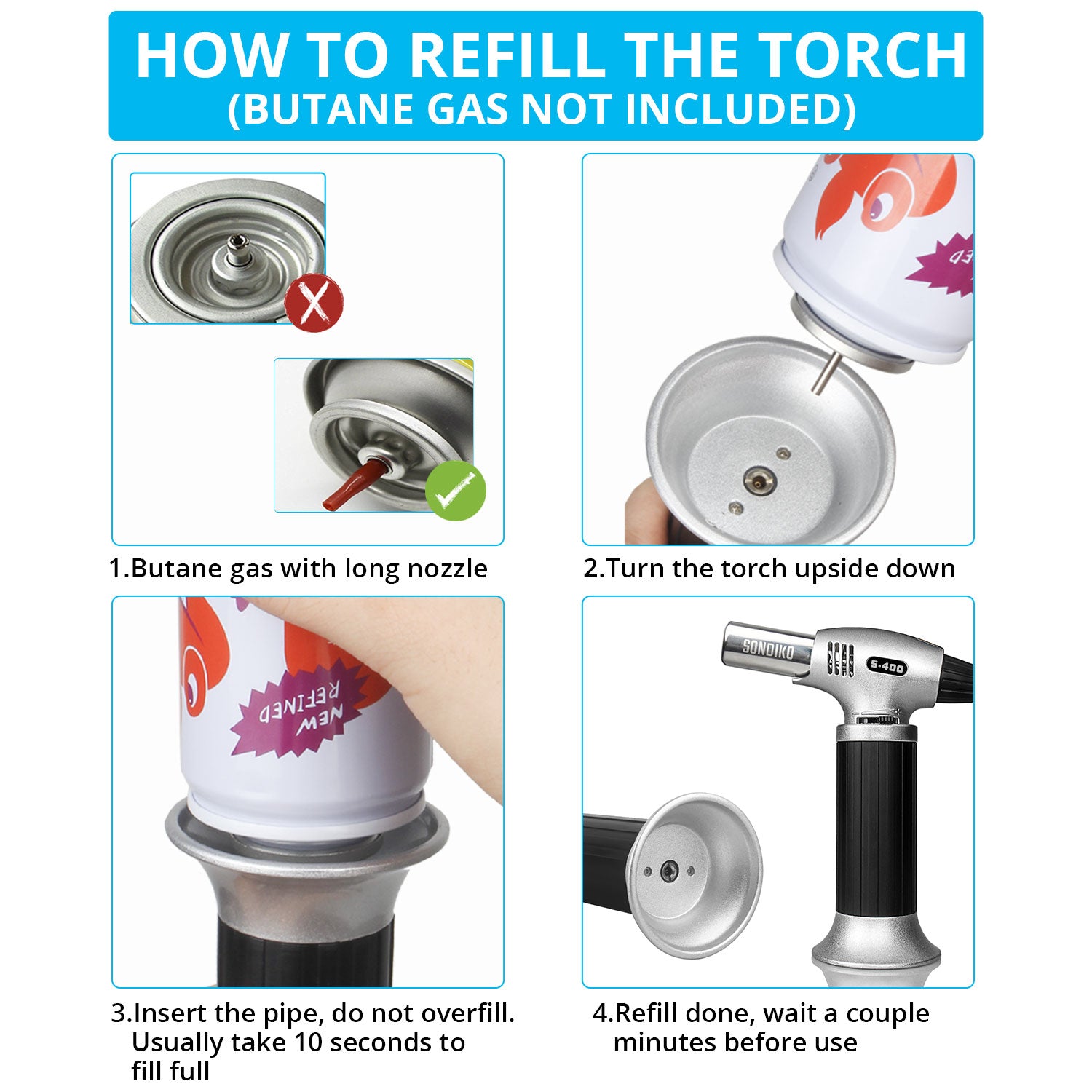 HOW TO REFILL THE TORCH
(BUTANE GAS NOT INCLUDED)

1.Butane gas with long nozzle

2.Turn the torch upside down

NEW REFINED

3.Insert the pipe, do not overfill. Usually take 10 seconds to fill full

SONDIKO

S-400

4.Refill done, wait a couple minutes before use